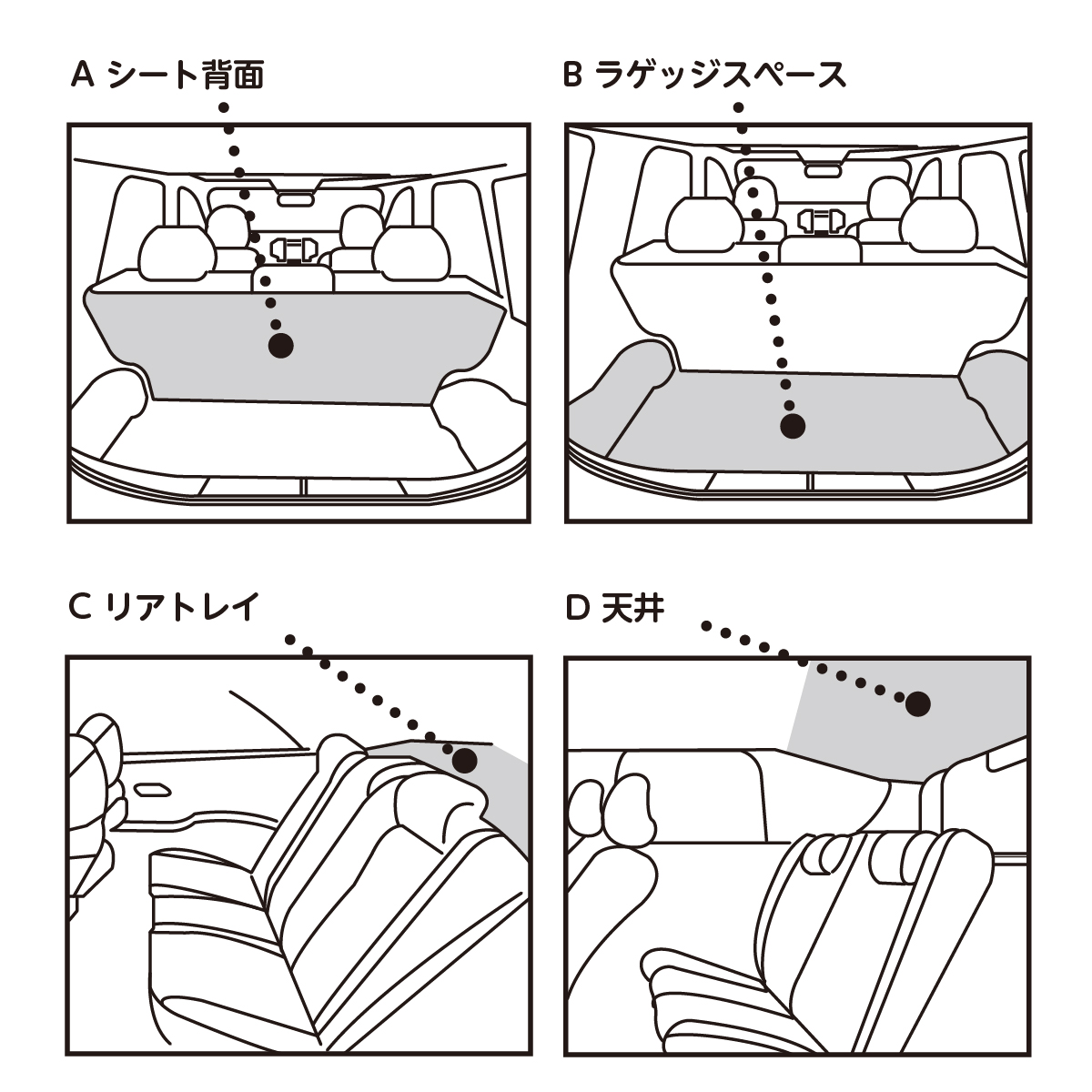 A シート背面

B ラゲッジスペース

C リアトレイ

D 天井